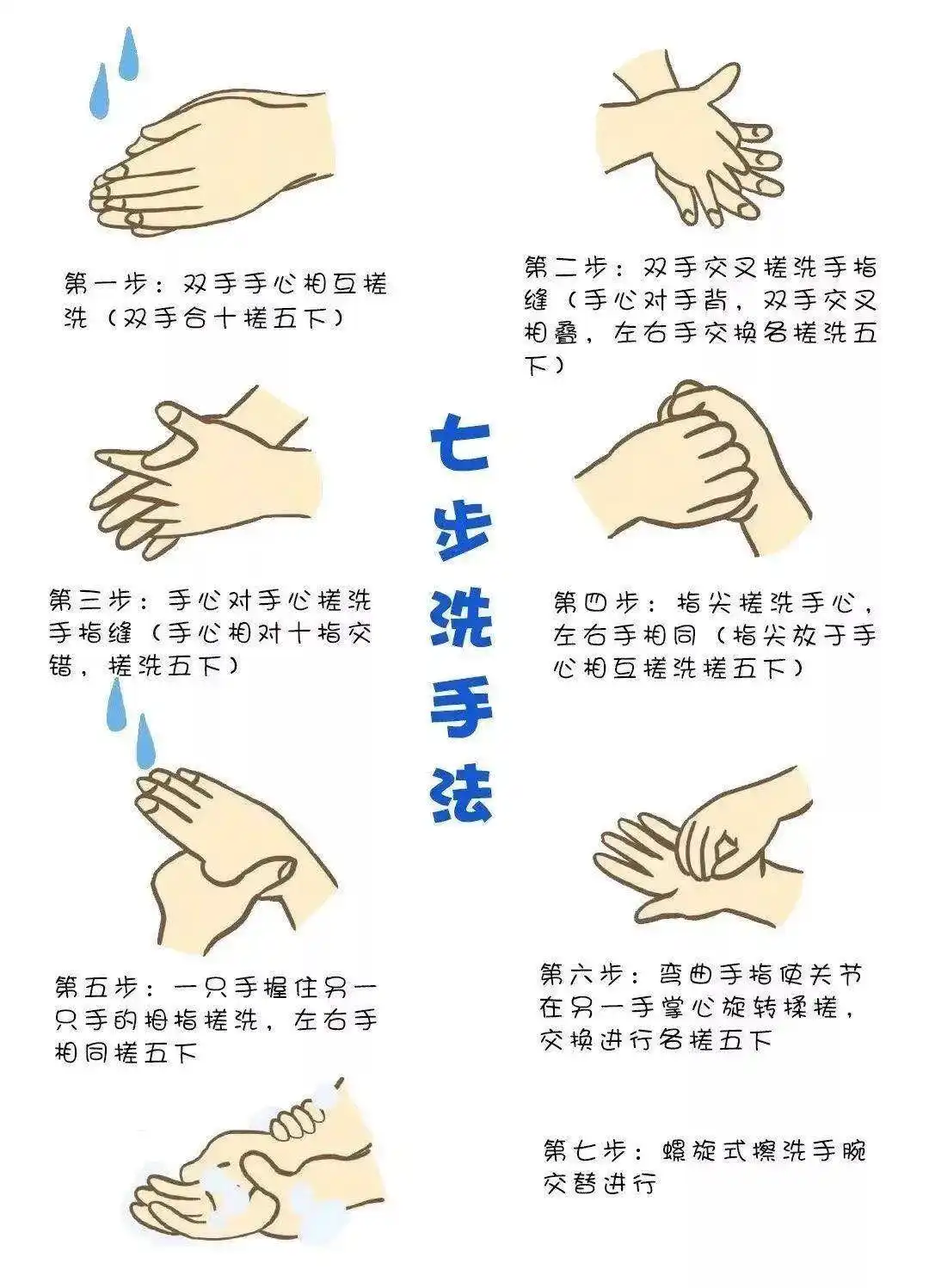 七步洗手法

第一步：双手手心相互搓洗（双手合十搓五下）

第二步：双手交叉搓洗手指缝（手心对手背，双手交叉相叠，左右手交换各搓洗五下）

第三步：手心对手心搓洗手指缝（手心相对十指交错，搓洗五下）

第四步：指尖搓洗手心，左右手相同（指尖放于手心相互搓洗搓五下）

第五步：一只手握住另一只手的拇指搓洗，左右手相同搓五下

第六步：弯曲手指使关节在另一手掌心旋转揉搓，交换进行各搓五下

第七步：螺旋式擦洗手腕交替进行